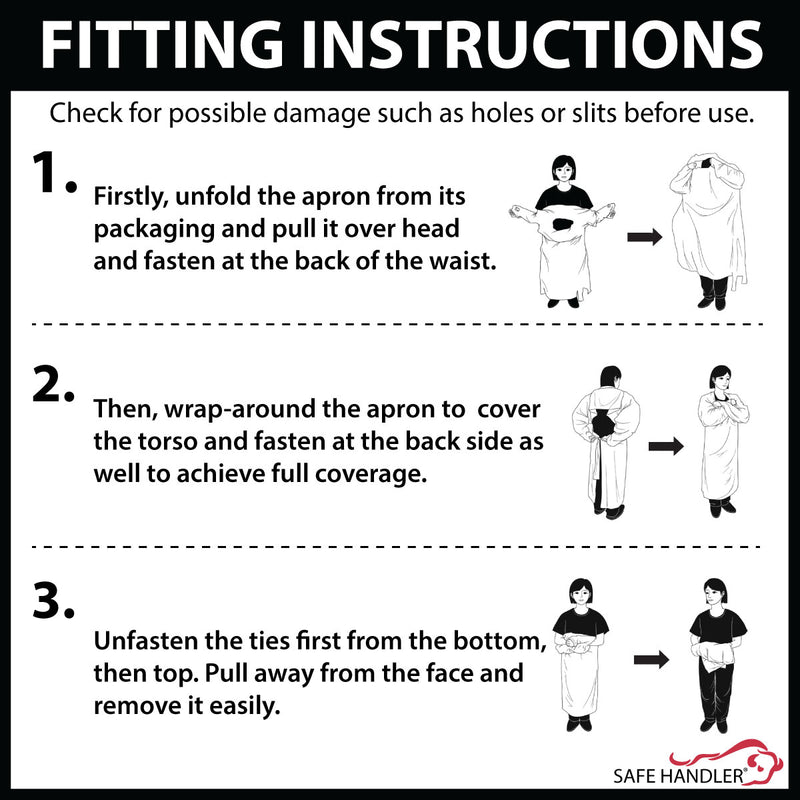 FITTING INSTRUCTIONS

Check for possible damage such as holes or slits before use.

1. Firstly, unfold the apron from its packaging and pull it over head and fasten at the back of the waist.

2. Then, wrap-around the apron to cover the torso and fasten at the back side as well to achieve full coverage.

3. Unfasten the ties first from the bottom, then top. Pull away from the face and remove it easily.

SAFE HANDLER®